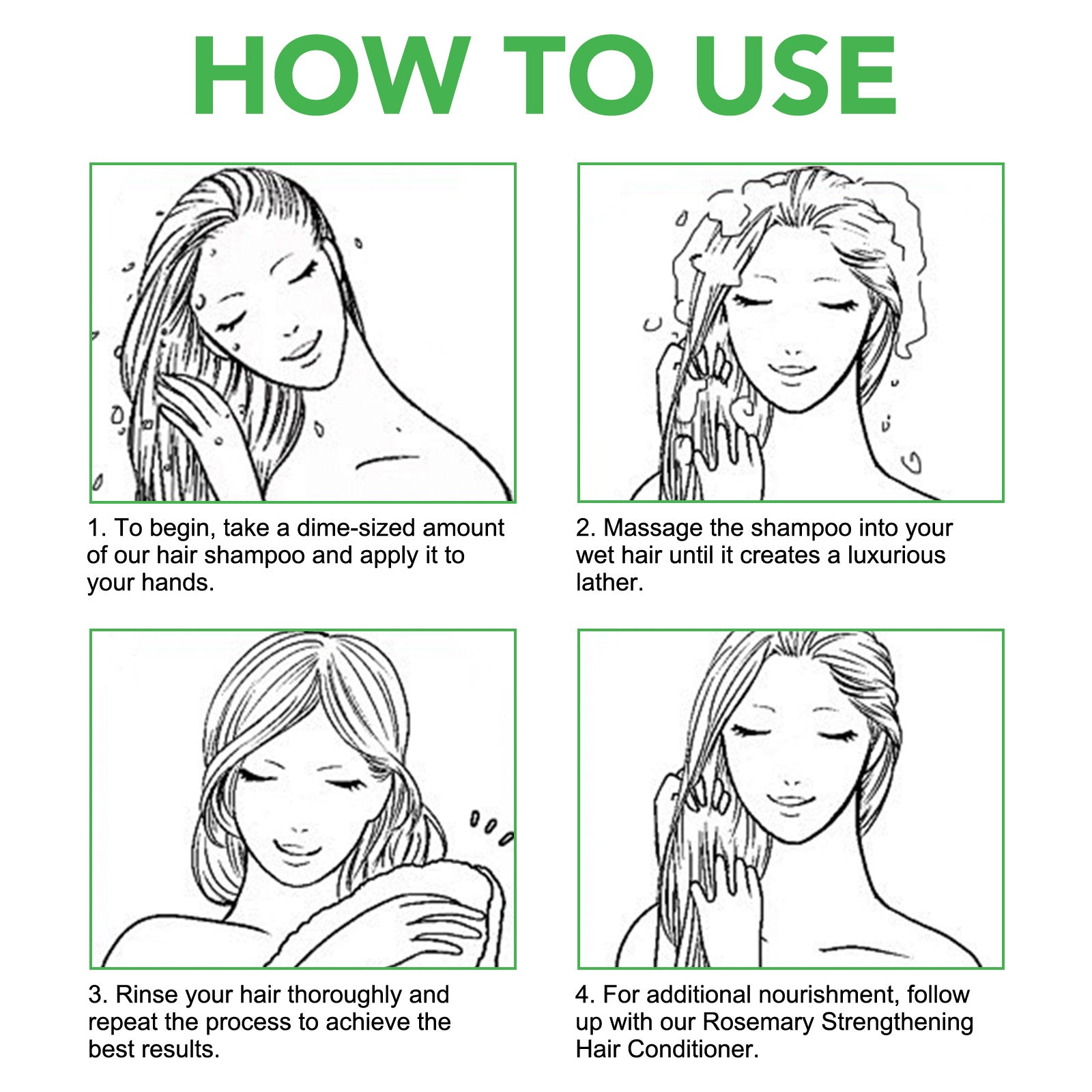 HOW TO USE

1. To begin, take a dime-sized amount of our hair shampoo and apply it to your hands.

2. Massage the shampoo into your wet hair until it creates a luxurious lather.

3. Rinse your hair thoroughly and repeat the process to achieve the best results.

4. For additional nourishment, follow up with our Rosemary Strengthening Hair Conditioner.