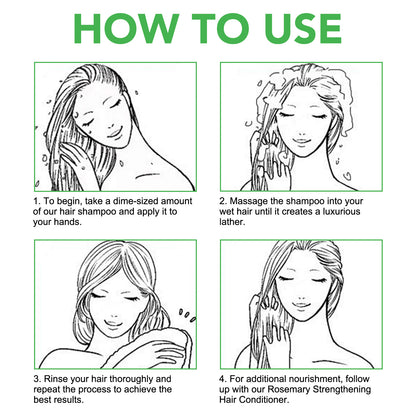 HOW TO USE

1. To begin, take a dime-sized amount of our hair shampoo and apply it to your hands.

2. Massage the shampoo into your wet hair until it creates a luxurious lather.

3. Rinse your hair thoroughly and repeat the process to achieve the best results.

4. For additional nourishment, follow up with our Rosemary Strengthening Hair Conditioner.