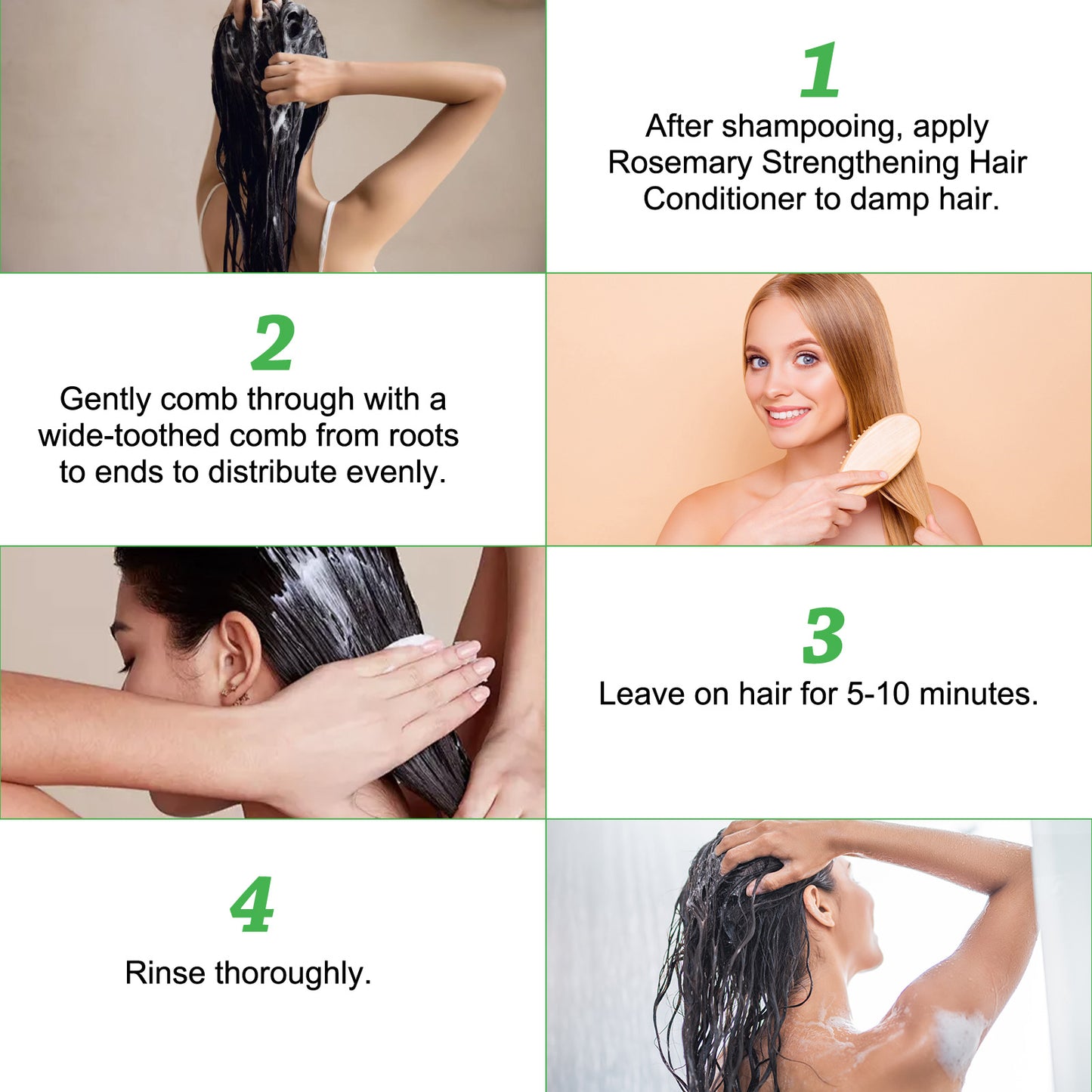 1
After shampooing, apply Rosemary Strengthening Hair Conditioner to damp hair.

2
Gently comb through with a wide-toothed comb from roots to ends to distribute evenly.

3
Leave on hair for 5-10 minutes.

4
Rinse thoroughly.