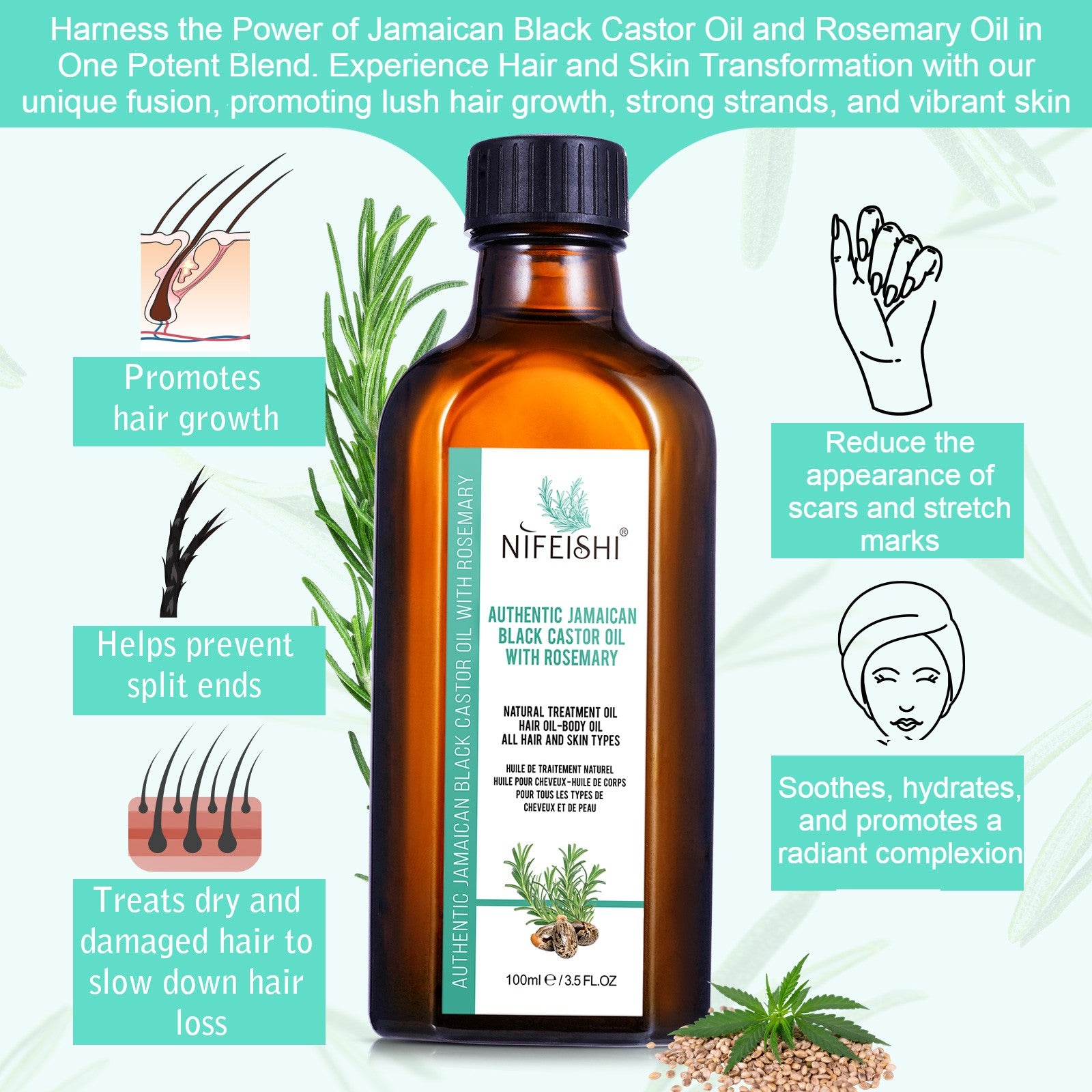 Harness the Power of Jamaican Black Castor Oil and Rosemary Oil in One Potent Blend. Experience Hair and Skin Transformation with our unique fusion, promoting lush hair growth, strong strands, and vibrant skin

Promotes hair growth

Helps prevent split ends

Treats dry and damaged hair to slow down hair loss

AUTHENTIC JAMAICAN BLACK CASTOR OIL WITH ROSEMARY

NIFEISHI®

AUTHENTIC JAMAICAN BLACK CASTOR OIL WITH ROSEMARY

NATURAL TREATMENT OIL
HAIR OIL-BODY OIL
ALL HAIR AND SKIN TYPES

HUILE DE TRAITEMENT NATUREL
HUILE POUR CHEVEUX-HUILE DE CORPS
POUR TOUS LES TYPES DE CHEVEUX ET DE PEAU

100ml ℮ / 3.5 FL.OZ

Reduce the appearance of scars and stretch marks

Soothes, hydrates, and promotes a radiant complexion