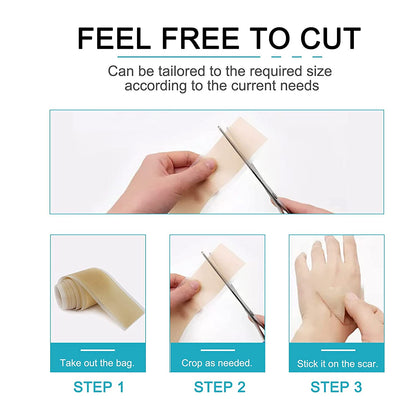 FEEL FREE TO CUT

Can be tailored to the required size according to the current needs

Take out the bag.

STEP 1

Crop as needed.

STEP 2

Stick it on the scar.

STEP 3