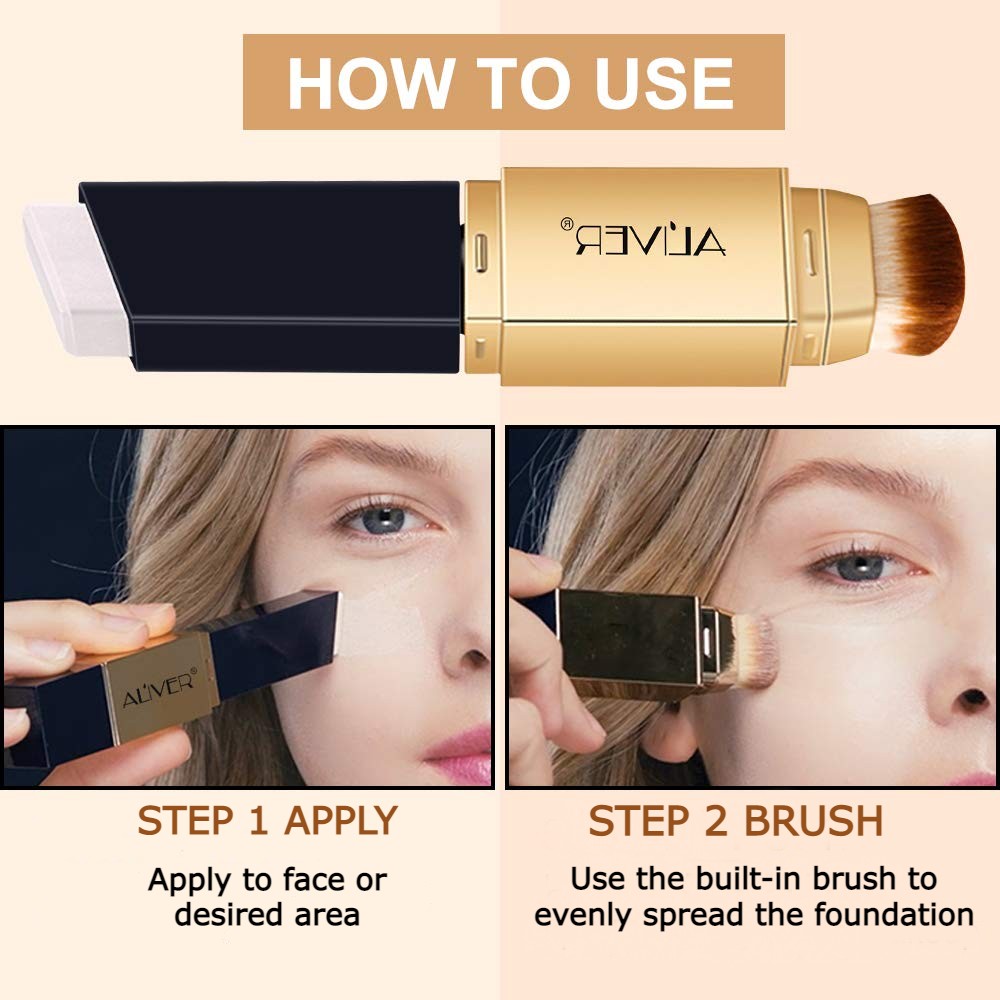 HOW TO USE

ALIVER®

ALIVER®

STEP 1 APPLY

Apply to face or desired area

STEP 2 BRUSH

Use the built-in brush to evenly spread the foundation